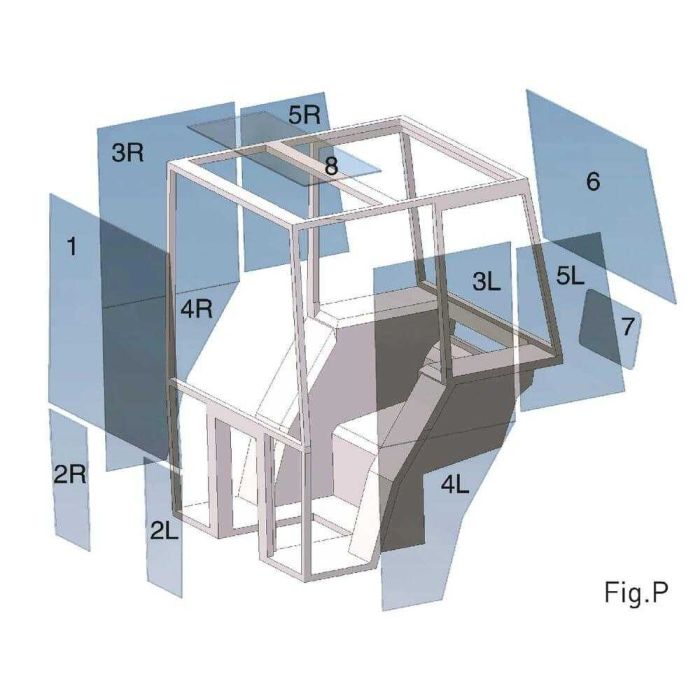 5R
3R
8
6
1
3L
5L
4R
7
2R
4L
2L
Fig.P